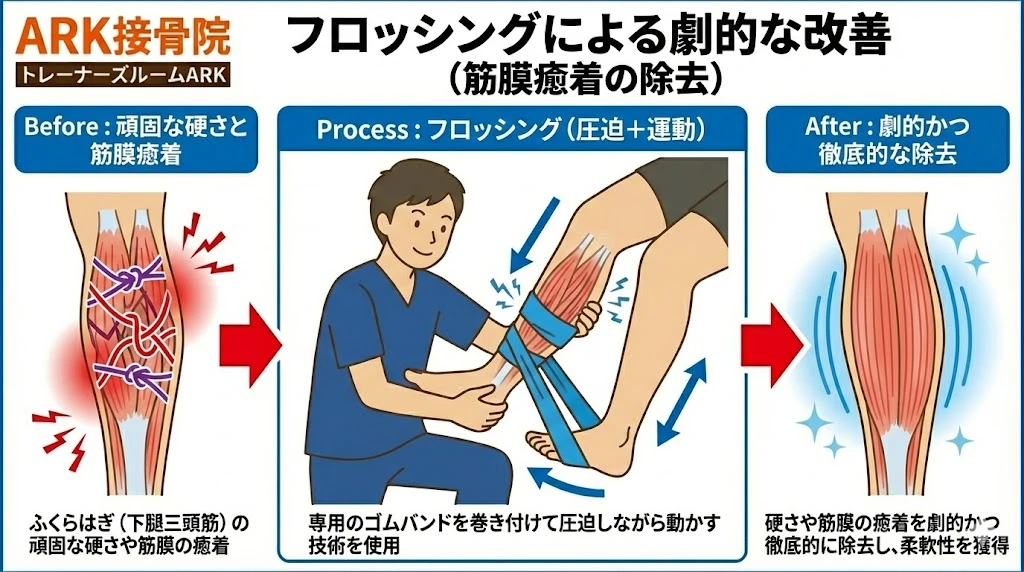 ARK接骨院
トレーナーズルームARK

フロッシングによる劇的な改善
（筋膜癒着の除去）

Before：頑固な硬さと筋膜癒着

Process：フロッシング（圧迫＋運動）

After：劇的かつ徹底的な除去

ふくらはぎ（下腿三頭筋）の頑固な硬さや筋膜の癒着

専用のゴムバンドを巻き付けて圧迫しながら動かす技術を使用

硬さや筋膜の癒着を劇的かつ徹底的に除去し、柔軟性を獲得