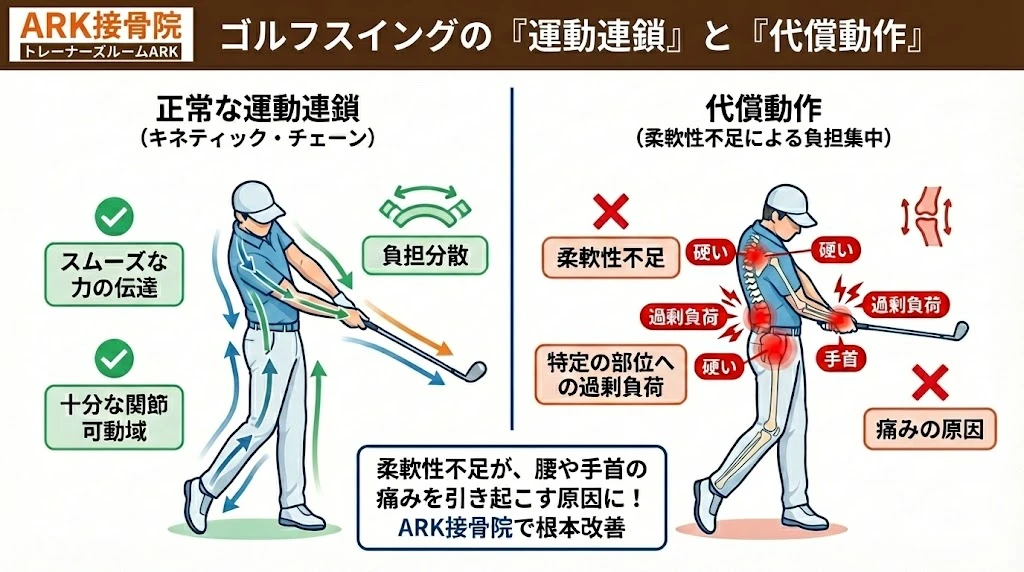 ARK接骨院
トレーナーズルームARK

ゴルフスイングの『運動連鎖』と『代償動作』

正常な運動連鎖
（キネティック・チェーン）

スムーズな力の伝達

十分な関節可動域

負担分散

代償動作
（柔軟性不足による負担集中）

柔軟性不足

硬い

硬い

過剰負荷

過剰負荷

特定の部位への過剰負荷

硬い

手首

痛みの原因

柔軟性不足が、腰や手首の痛みを引き起こす原因に！
ARK接骨院で根本改善