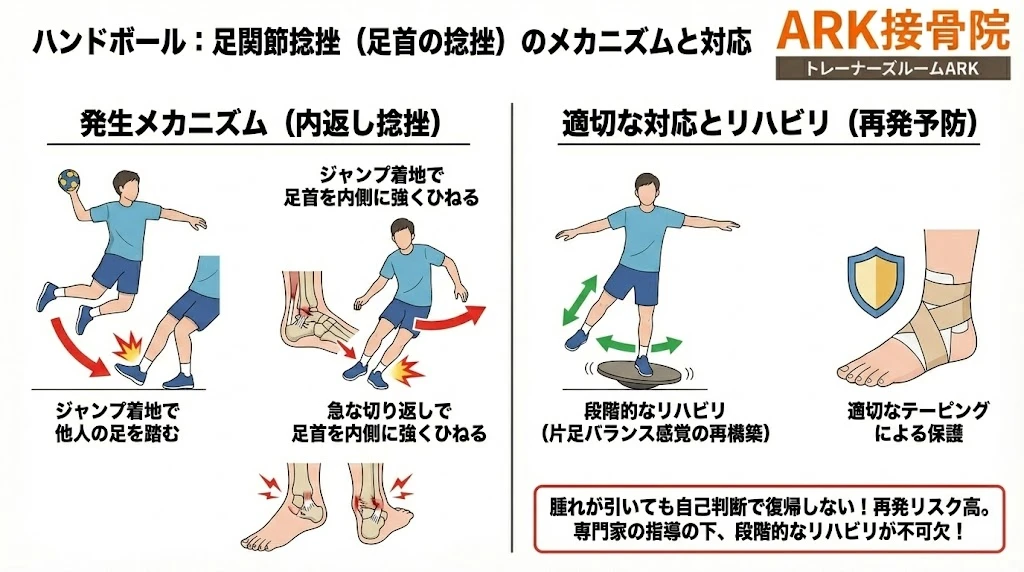 ハンドボール：足関節捻挫（足首の捻挫）のメカニズムと対応

ARK接骨院
トレーナーズルームARK

発生メカニズム（内返し捻挫）

ジャンプ着地で
足首を内側に強くひねる

ジャンプ着地で
他人の足を踏む

急な切り返しで
足首を内側に強くひねる

適切な対応とリハビリ（再発予防）

段階的なリハビリ
（片足バランス感覚の再構築）

適切なテーピング
による保護

腫れが引いても自己判断で復帰しない！再発リスク高。
専門家の指導の下、段階的なリハビリが不可欠！