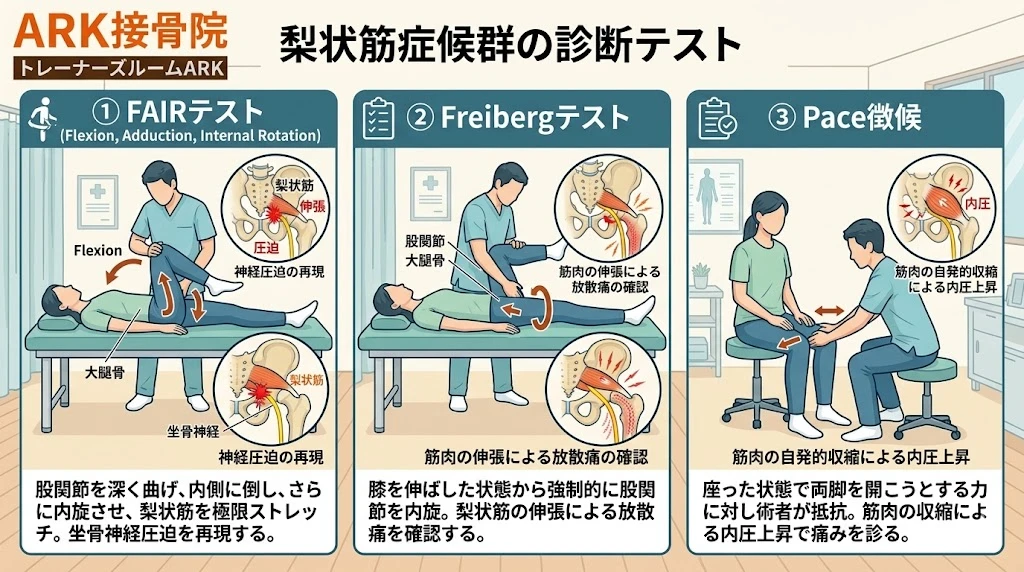 ARK接骨院
トレーナーズルームARK

梨状筋症候群の診断テスト

① FAIRテスト
(Flexion, Adduction, Internal Rotation)

梨状筋
伸張
圧迫
神経圧迫の再現
Flexion
大腿骨
梨状筋
坐骨神経
神経圧迫の再現

股関節を深く曲げ、内側に倒し、さらに内旋させ、梨状筋を極限ストレッチ。坐骨神経圧迫を再現する。

② Freibergテスト

股関節
大腿骨
筋肉の伸張による放散痛の確認
筋肉の伸張による放散痛の確認

膝を伸ばした状態から強制的に股関節を内旋。梨状筋の伸張による放散痛を確認する。

③ Pace徴候

内圧
筋肉の自発的収縮による内圧上昇
筋肉の自発的収縮による内圧上昇

座った状態で両脚を開こうとする力に対し術者が抵抗。筋肉の収縮による内圧上昇で痛みを診る。