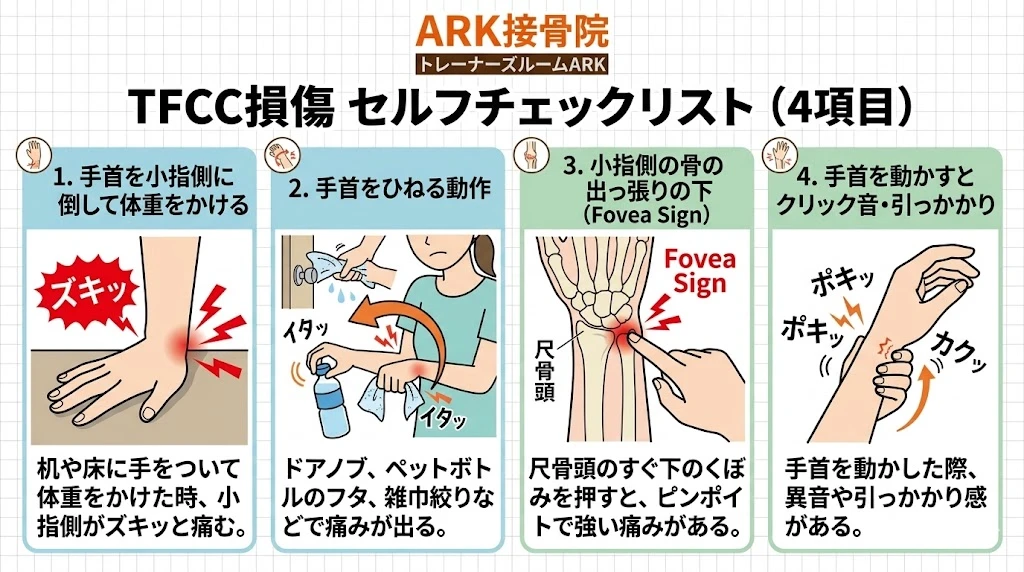 ARK接骨院
トレーナーズルームARK

TFCC損傷 セルフチェックリスト（4項目）

1. 手首を小指側に倒して体重をかける

ズキッ

机や床に手をついて体重をかけた時、小指側がズキッと痛む。

2. 手首をひねる動作

イタッ

イタッ

ドアノブ、ペットボトルのフタ、雑巾絞りなどで痛みが出る。

3. 小指側の骨の出っ張りの下（Fovea Sign）

Fovea Sign

尺骨頭

尺骨頭のすぐ下のくぼみを押すと、ピンポイトで強い痛みがある。

4. 手首を動かすとクリック音・引っかかり

ポキッ

ポキッ

カクッ

手首を動かした際、異音や引っかかり感がある。