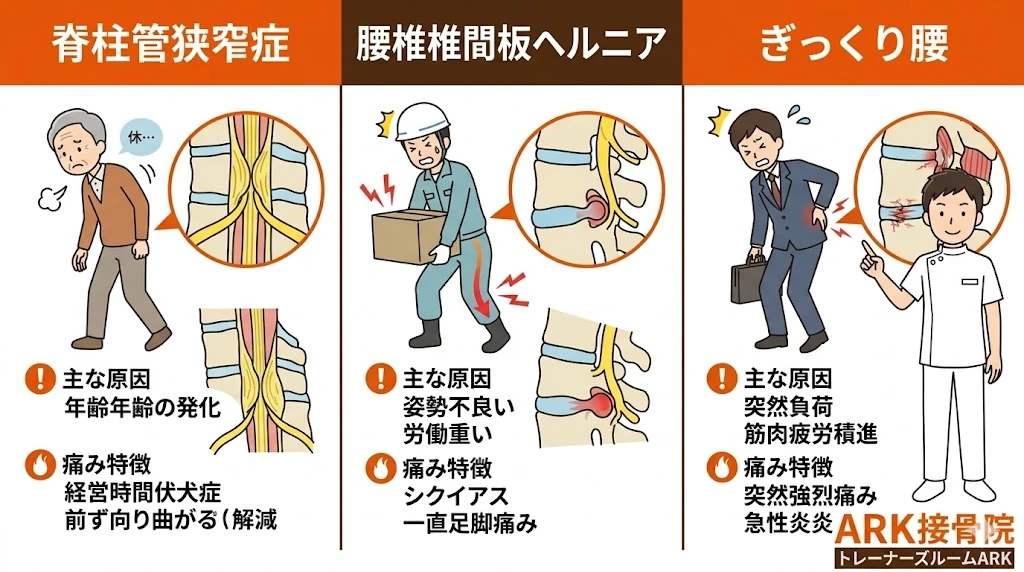 脊柱管狭窄症

休…

主な原因
年齢年齢の発化

痛み特徴
経営時間伏犬症
前ず向り曲がる（解減

腰椎椎間板ヘルニア

主な原因
姿勢不良い
労働重い

痛み特徴
シクイアス
一直足脚痛み

ぎっくり腰

主な原因
突然負荷
筋肉疲労積進

痛み特徴
突然強烈痛み
急性炎炎

ARK接骨院
トレーナーズルームARK