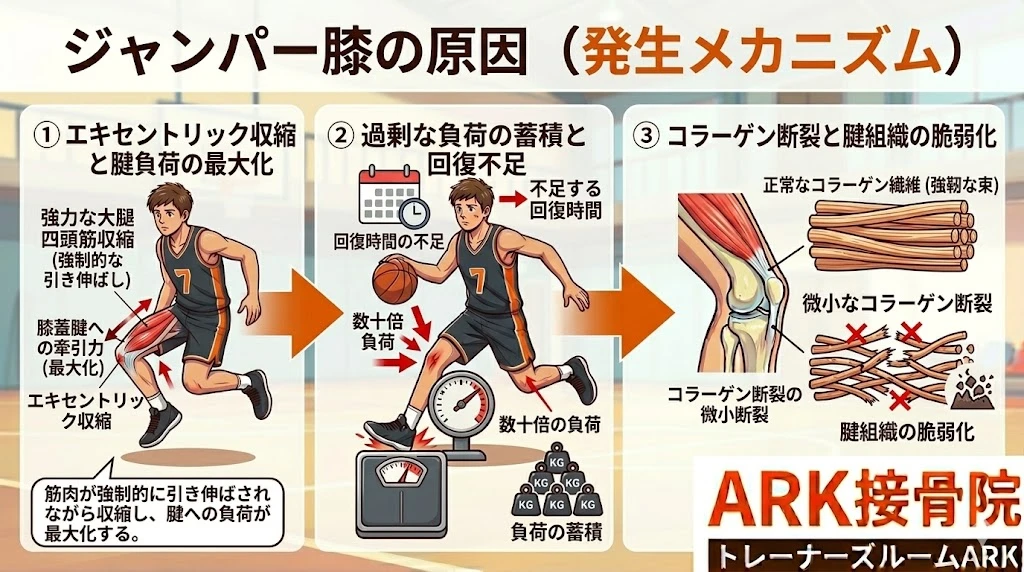 ジャンパー膝の原因（発生メカニズム）

① エキセントリック収縮と腱負荷の最大化

強力な大腿四頭筋収縮（強制的な引き伸ばし）

膝蓋腱への牽引力（最大化）

エキセントリック収縮

7

筋肉が強制的に引き伸ばされながら収縮し、腱への負荷が最大化する。

② 過剰な負荷の蓄積と回復不足

回復時間の不足

不足する回復時間

7

数十倍負荷

数十倍の負荷

KG KG KG KG KG KG

負荷の蓄積

③ コラーゲン断裂と腱組織の脆弱化

正常なコラーゲン繊維（強靭な束）

微小なコラーゲン断裂

コラーゲン断裂の微小断裂

腱組織の脆弱化

ARK接骨院

トレーナーズルームARK