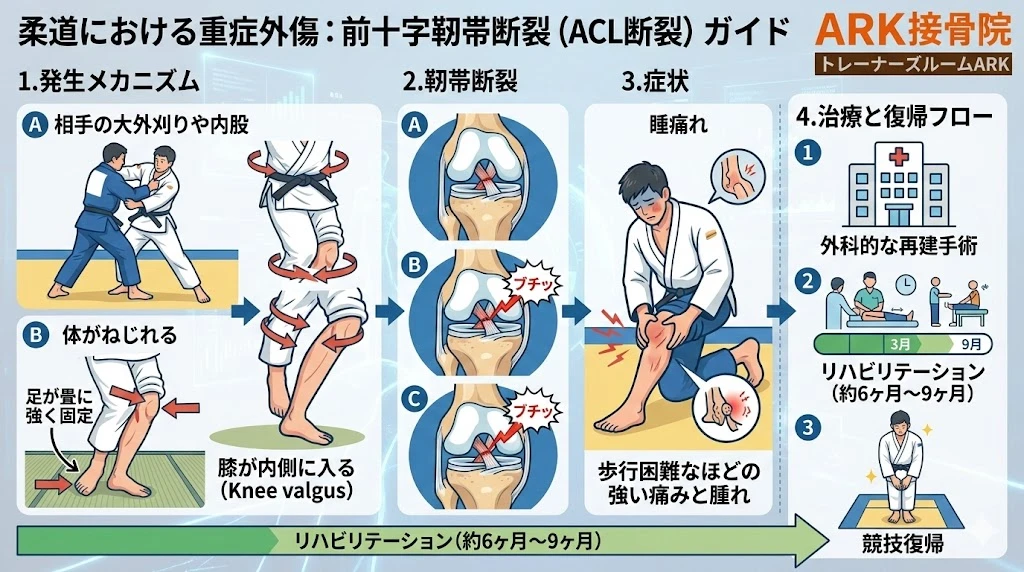 柔道における重症外傷：前十字靭帯断裂（ACL断裂）ガイド

ARK接骨院
トレーナーズルームARK

1.発生メカニズム

A 相手の大外刈りや内股

B 体がねじれる

足が畳に強く固定

膝が内側に入る（Knee valgus）

2.靭帯断裂

A

B ブチッ

C ブチッ

3.症状

腫痛れ

歩行困難なほどの強い痛みと腫れ

4.治療と復帰フロー

1

外科的な再建手術

2

3月 9月

リハビリテーション（約6ヶ月〜9ヶ月）

3

競技復帰

リハビリテーション（約6ヶ月〜9ヶ月）