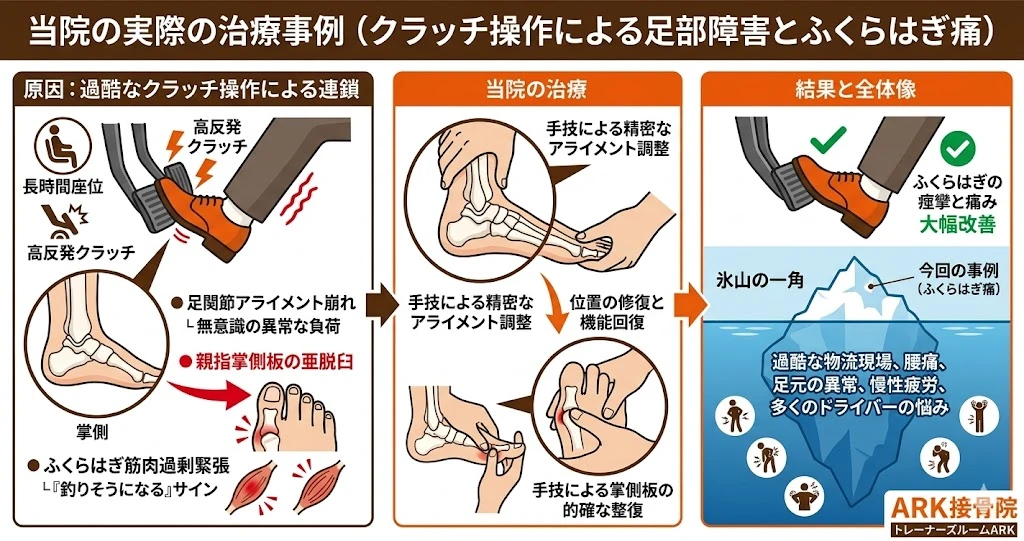 当院の実際の治療事例（クラッチ操作による足部障害とふくらはぎ痛）

原因：過酷なクラッチ操作による連鎖

長時間座位

高反発クラッチ

高反発クラッチ

● 足関節アライメント崩れ
└ 無意識の異常な負荷

● 親指掌側板の亜脱臼

掌側

● ふくらはぎ筋肉過剰緊張
└『釣りそうになる』サイン

当院の治療

手技による精密なアライメント調整

手技による精密なアライメント調整

位置の修復と機能回復

手技による掌側板の的確な整復

結果と全体像

ふくらはぎの痙攣と痛み
大幅改善

氷山の一角

今回の事例
（ふくらはぎ痛）

過酷な物流現場、腰痛、足元の異常、慢性疲労、多くのドライバーの悩み

ARK接骨院
トレーナーズルームARK