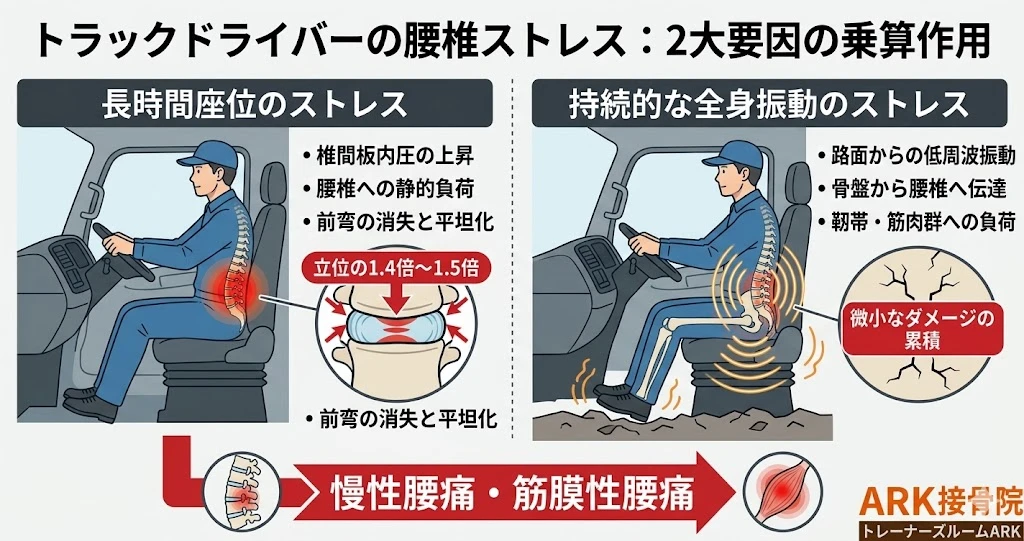 トラックドライバーの腰椎ストレス：2大要因の乗算作用

長時間座位のストレス

• 椎間板内圧の上昇
• 腰椎への静的負荷
• 前弯の消失と平坦化

立位の1.4倍〜1.5倍

• 前弯の消失と平坦化

持続的な全身振動のストレス

• 路面からの低周波振動
• 骨盤から腰椎へ伝達
• 靭帯・筋肉群への負荷

微小なダメージの累積

慢性腰痛・筋膜性腰痛

ARK接骨院
トレーナーズルームARK